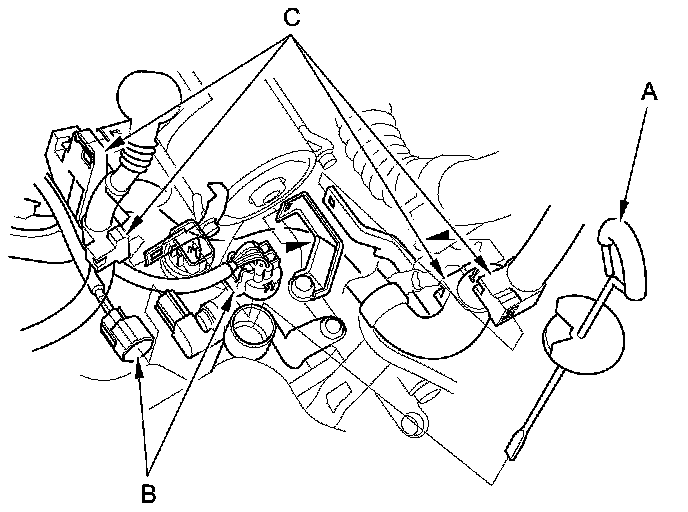 C
A
B