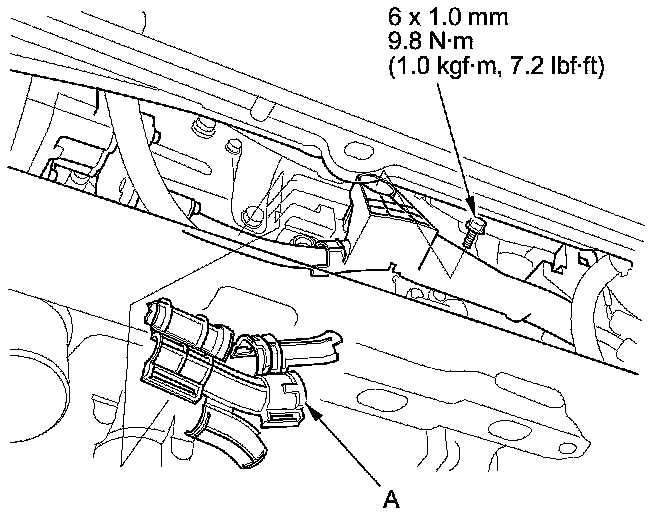 6 x 1.0 mm
9.8 N·m
(1.0 kgf·m, 7.2 lbf·ft)

A