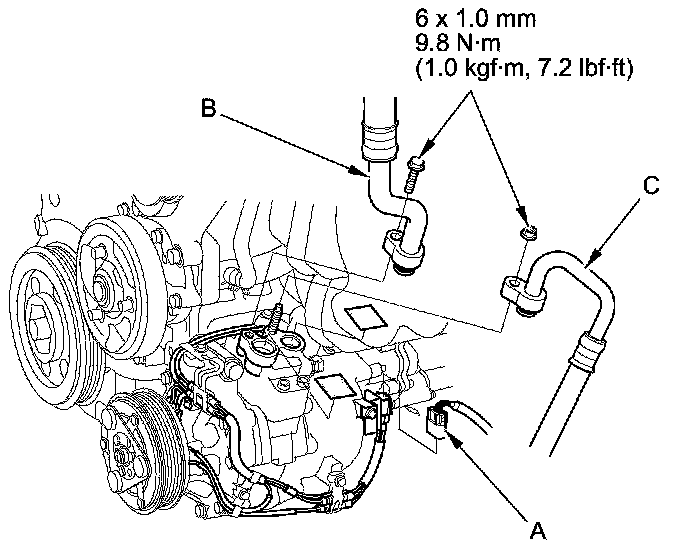 6 x 1.0 mm
9.8 N·m
(1.0 kgf·m, 7.2 lbf·ft)

B

C

A