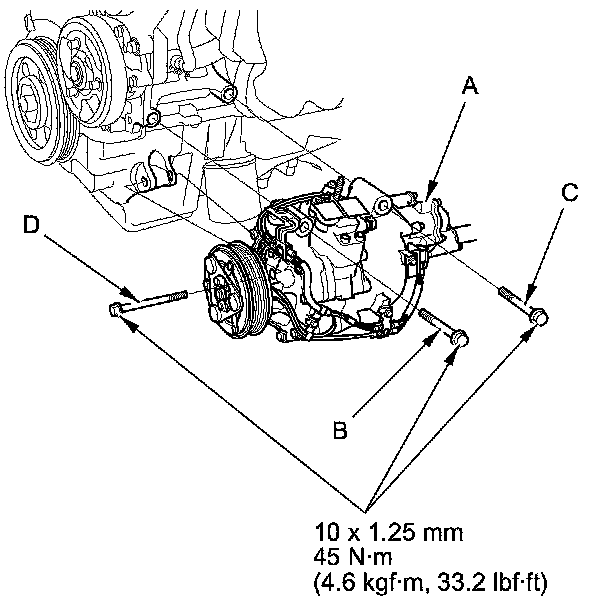 A

C

D

B

10 x 1.25 mm
45 N·m
(4.6 kgf·m, 33.2 lbf·ft)