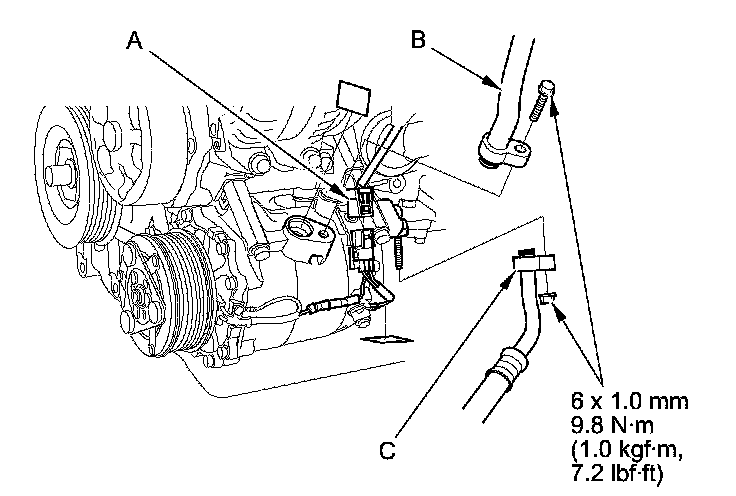 A

B

C

6 x 1.0 mm
9.8 N·m
(1.0 kgf·m,
7.2 lbf·ft)