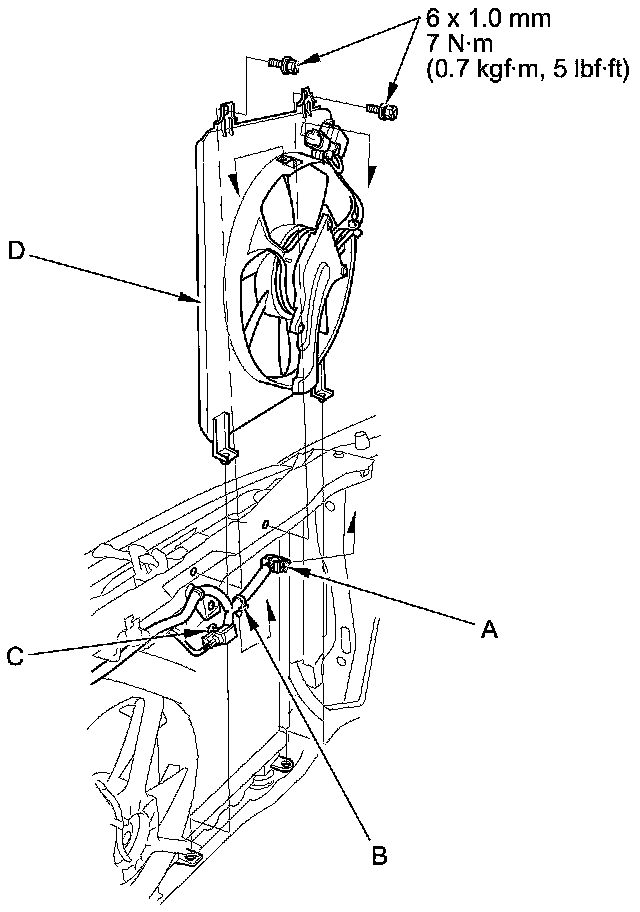 6 x 1.0 mm
7 N·m
(0.7 kgf·m, 5 lbf·ft)

D

A

C

B