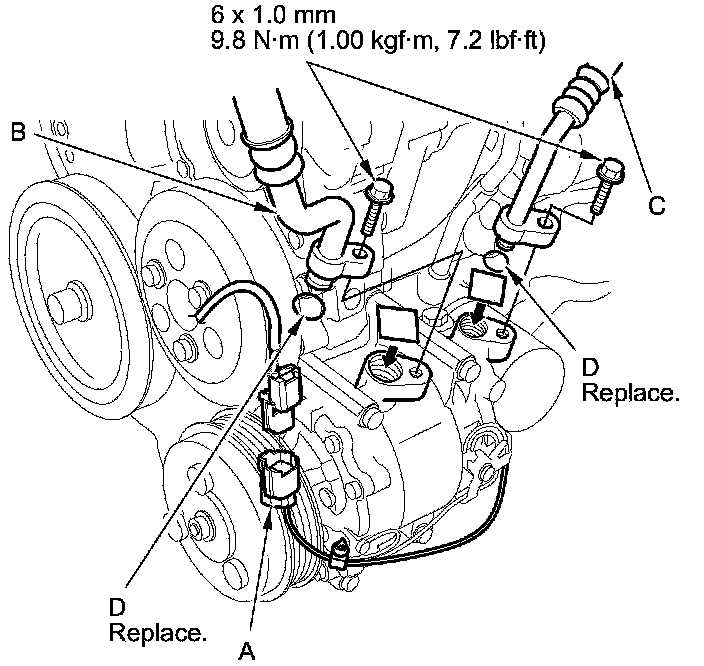 6 x 1.0 mm
9.8 N·m (1.00 kgf·m, 7.2 lbf·ft)

B

C

D
Replace.

D
Replace.

A