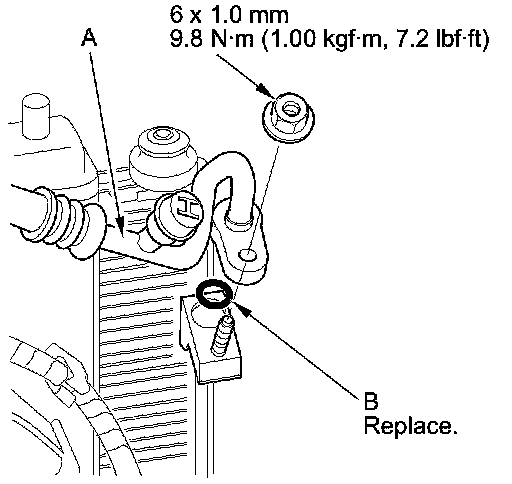 6 x 1.0 mm
9.8 N·m (1.00 kgf·m, 7.2 lbf·ft)

A

B
Replace.