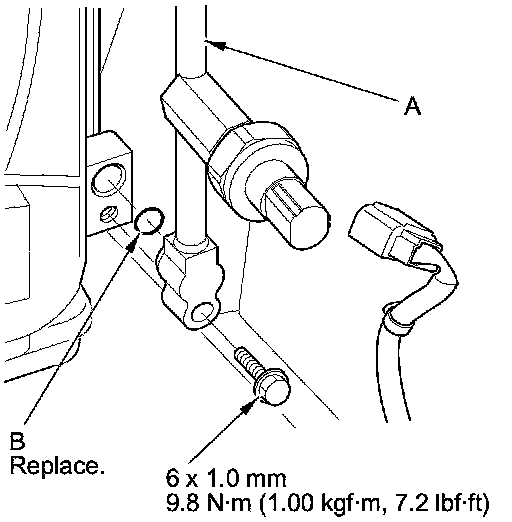 A

B
Replace.

6 x 1.0 mm
9.8 N·m (1.00 kgf·m, 7.2 lbf·ft)