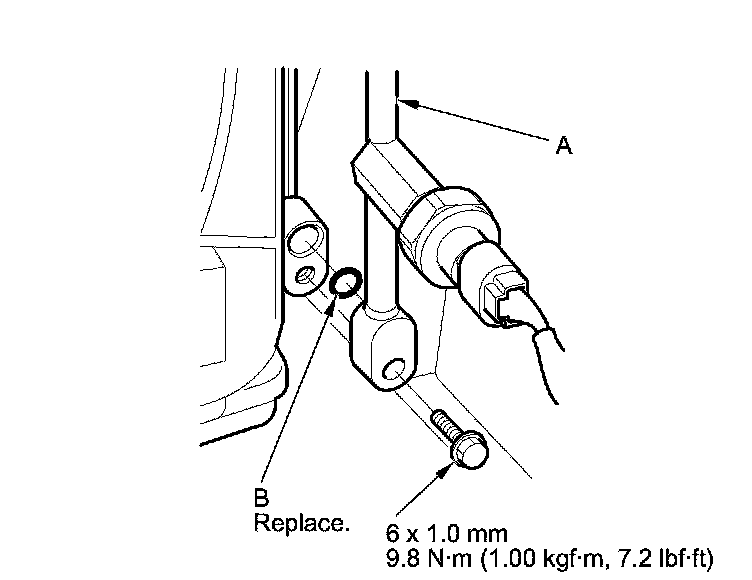 A

B
Replace.

6 x 1.0 mm
9.8 N·m (1.00 kgf·m, 7.2 lbf·ft)