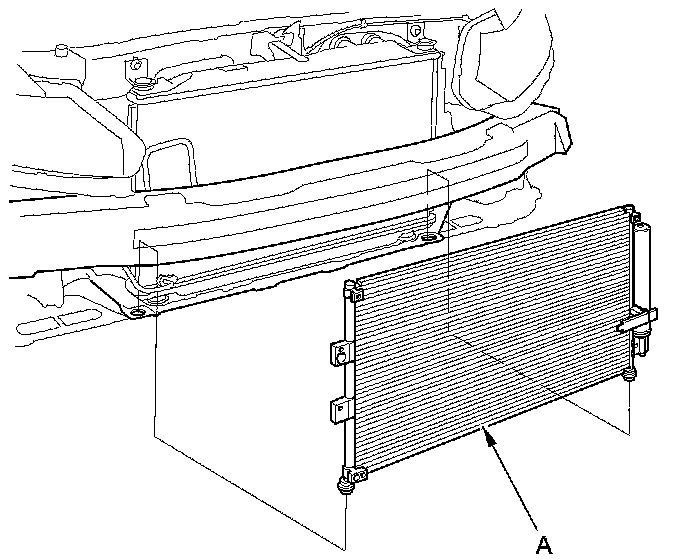 A