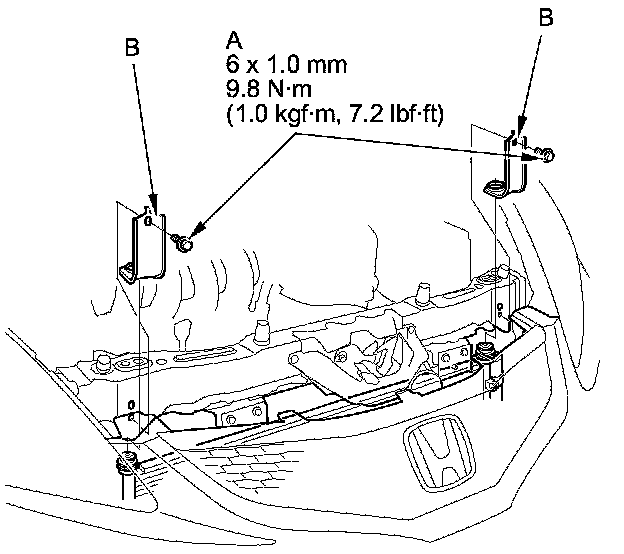 B

A
6 x 1.0 mm
9.8 N·m
(1.0 kgf·m, 7.2 lbf·ft)

B