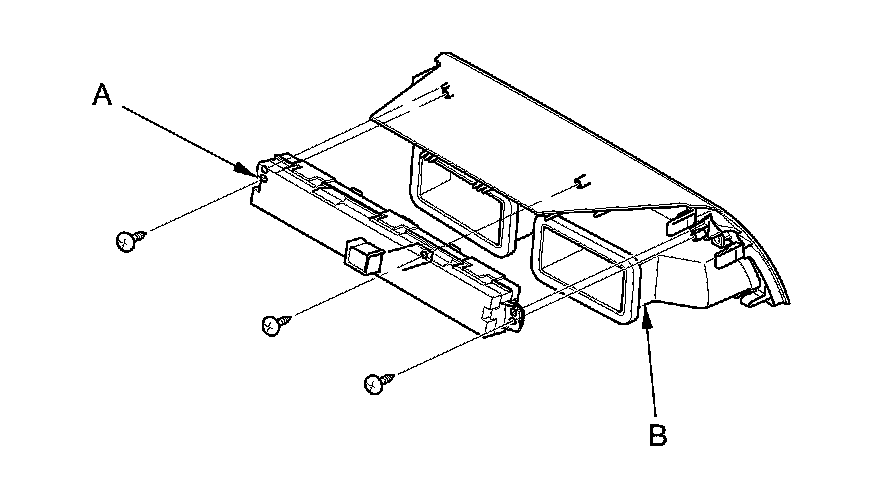 A
B