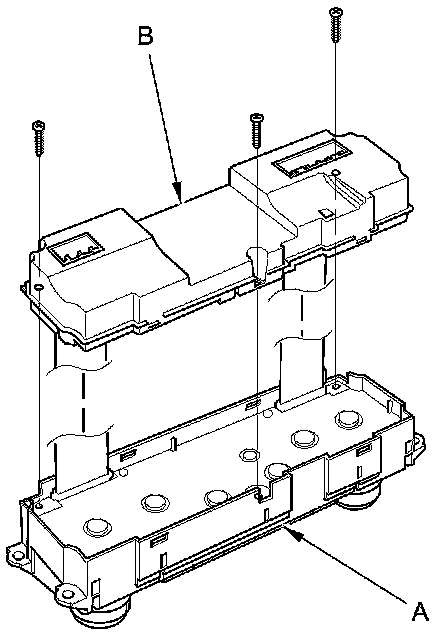 B

A