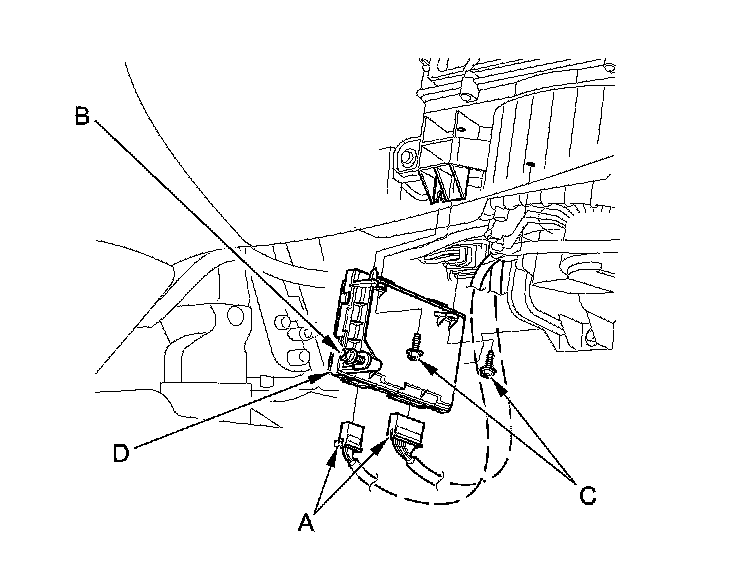 B

D

A

C