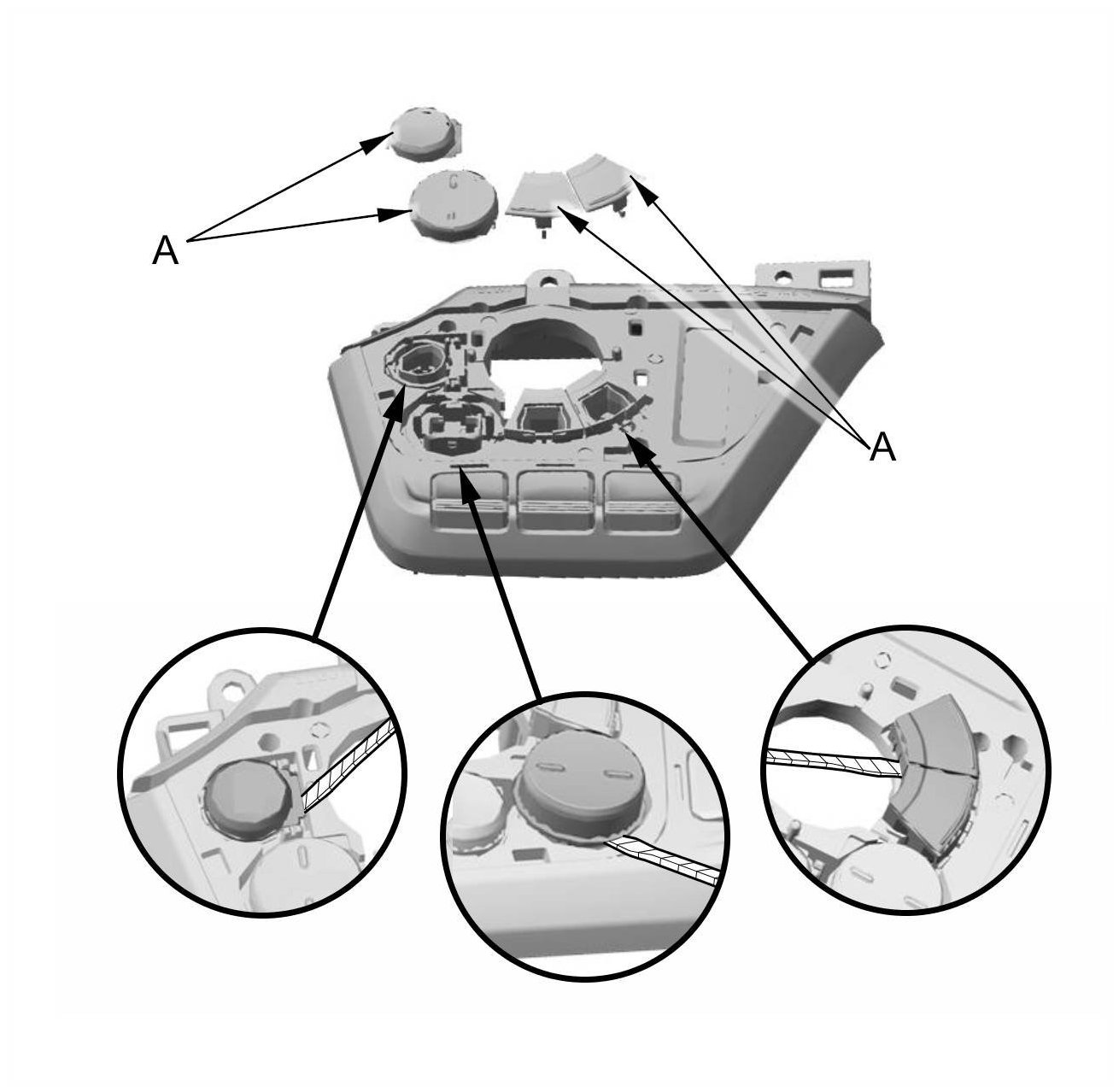 A

A