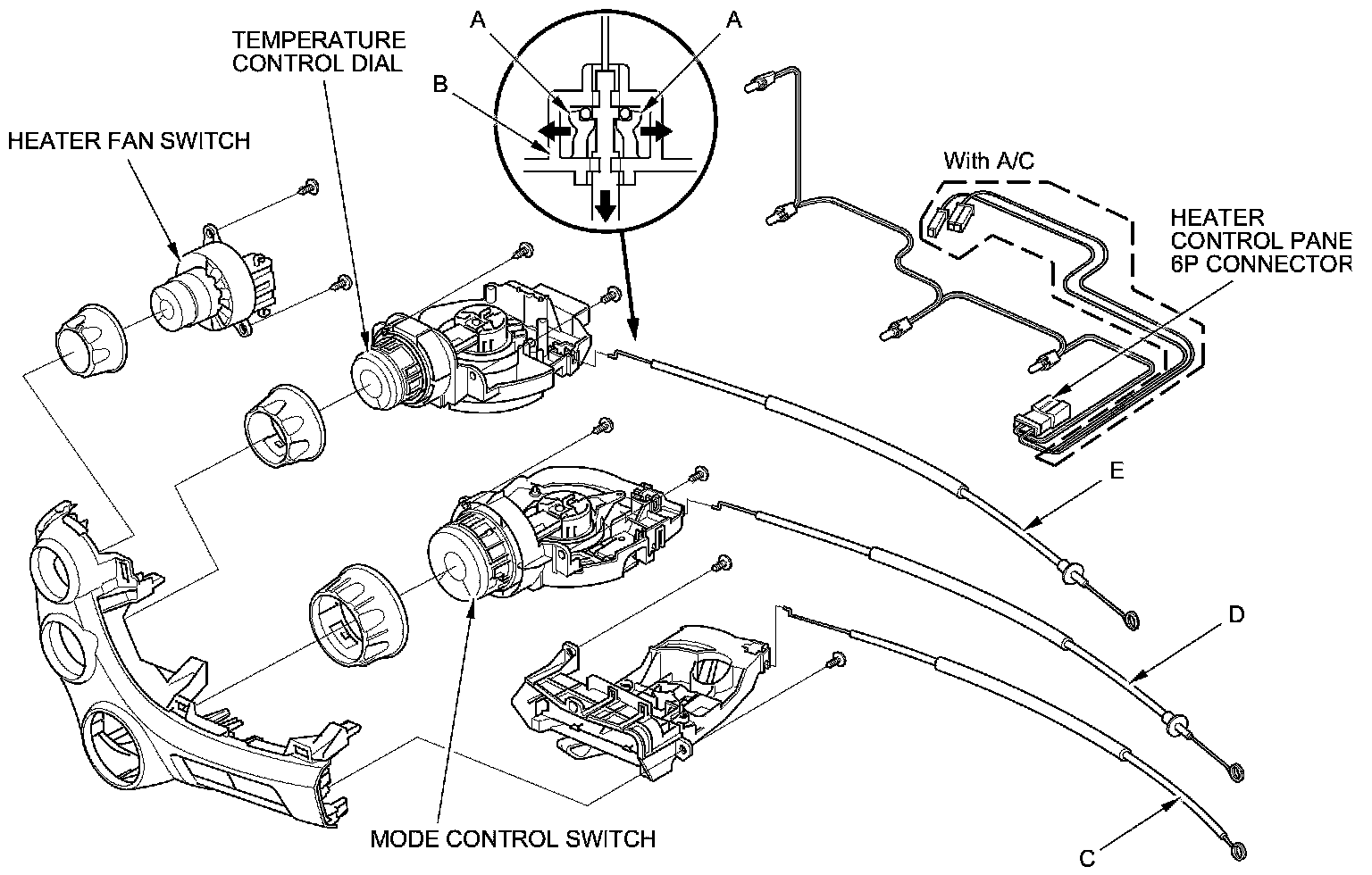 TEMPERATURE CONTROL DIAL

A

A

B

HEATER FAN SWITCH

With A/C

HEATER CONTROL PANE 6P CONNECTOR

E

D

C

MODE CONTROL SWITCH