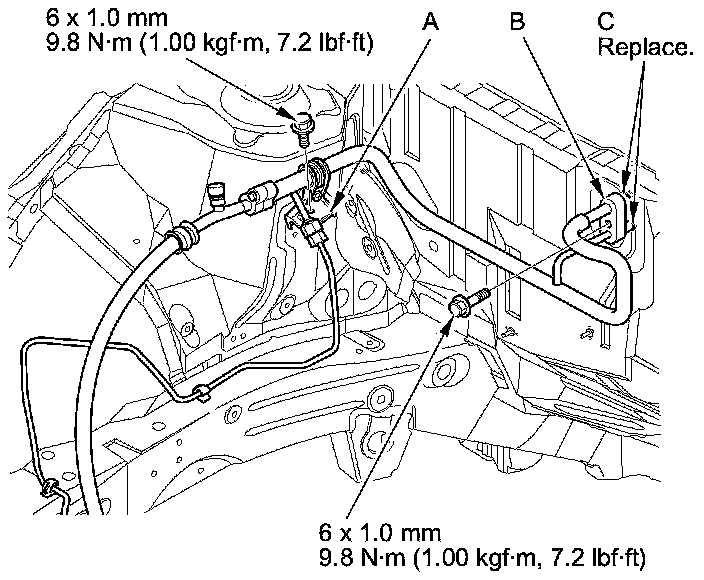 6 x 1.0 mm
9.8 N·m (1.00 kgf·m, 7.2 lbf·ft)

A

B

C
Replace.

6 x 1.0 mm
9.8 N·m (1.00 kgf·m, 7.2 lbf·ft)