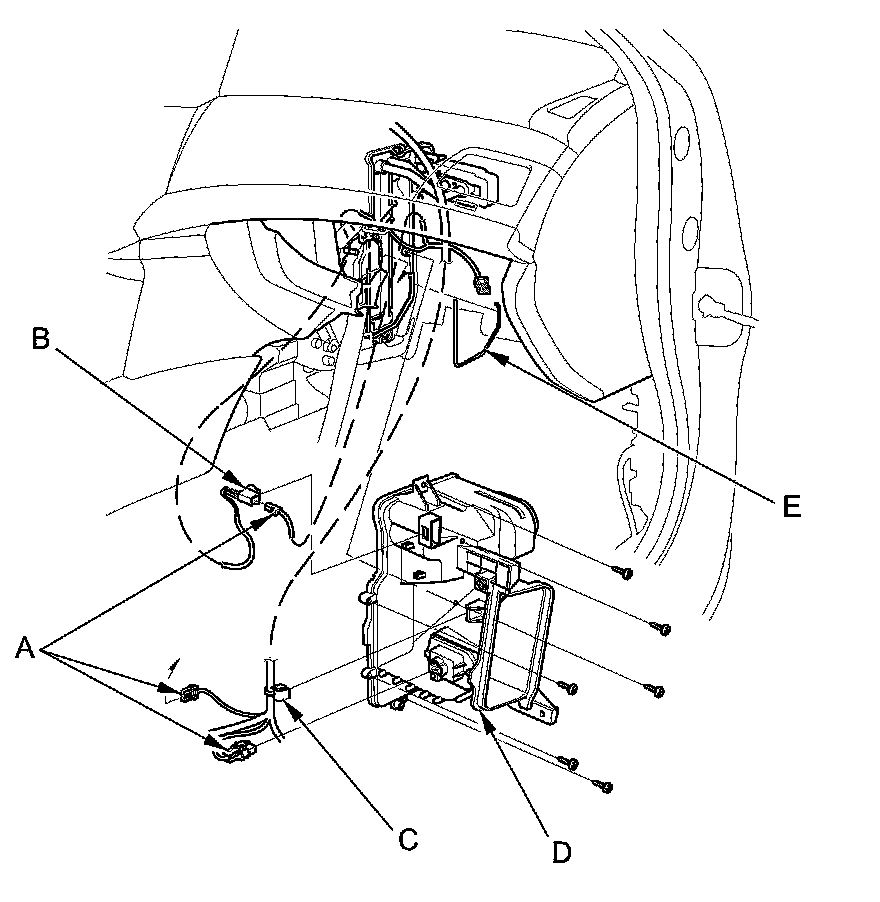 B
E
A
C
D