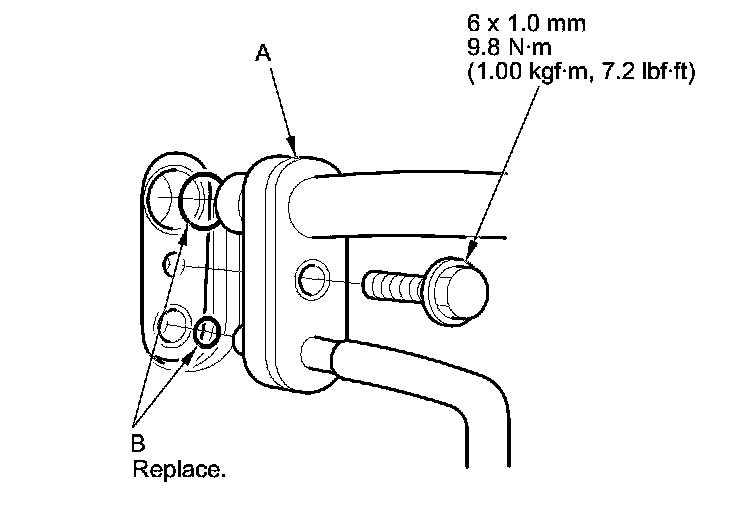 6 x 1.0 mm
9.8 N·m
(1.00 kgf·m, 7.2 lbf·ft)

A

B
Replace.