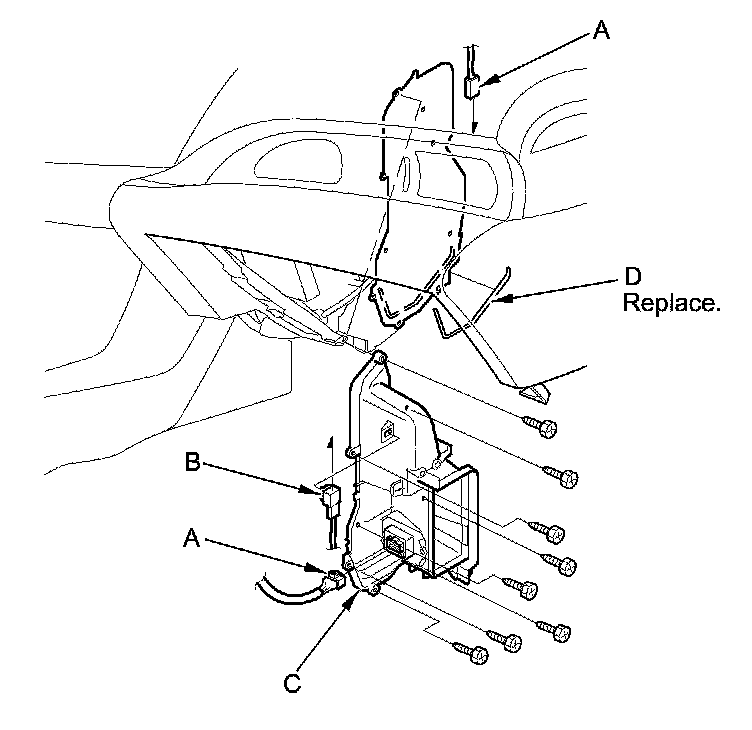 A

D
Replace.

B

A

C