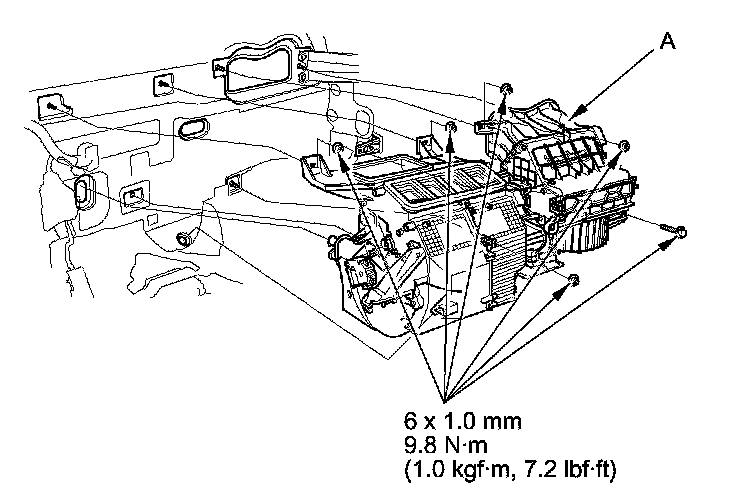 A

6 x 1.0 mm
9.8 N·m
(1.0 kgf·m, 7.2 lbf·ft)