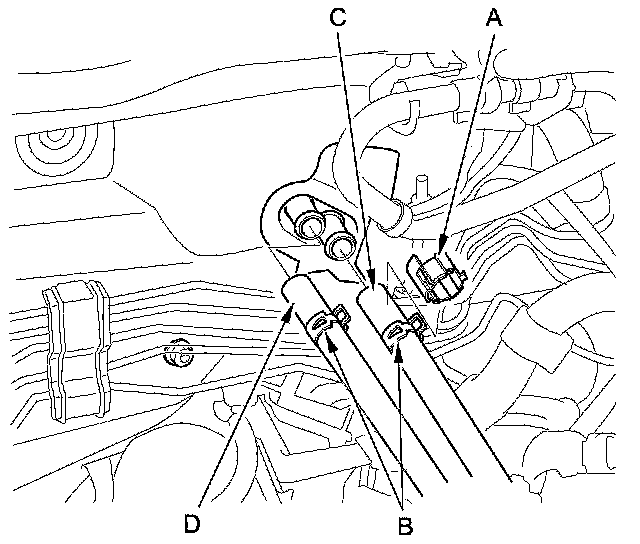 C
A
D
B