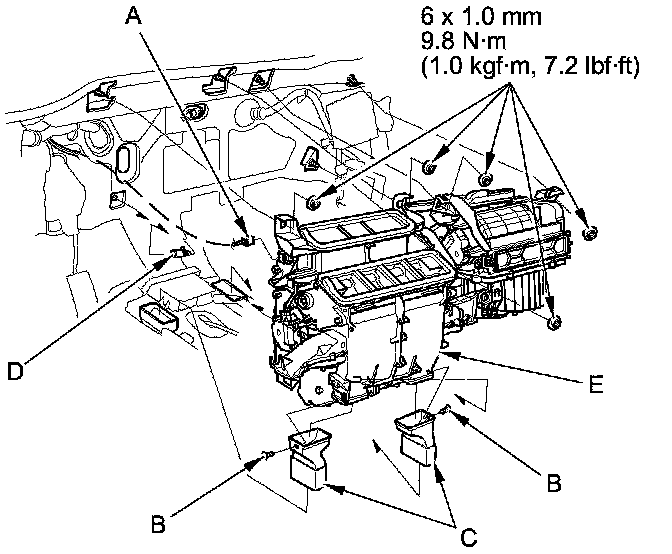 A

6 x 1.0 mm
9.8 N·m
(1.0 kgf·m, 7.2 lbf·ft)

D

E

B

B

C