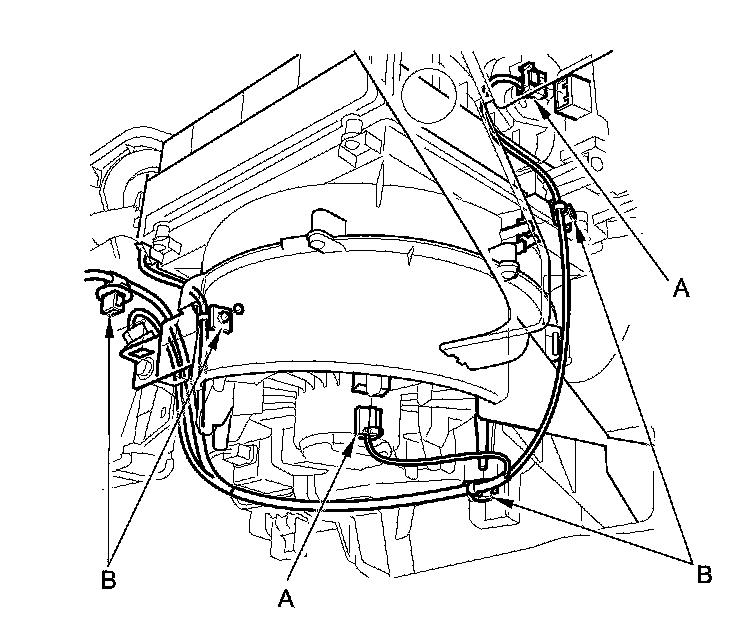 A
B
A
B