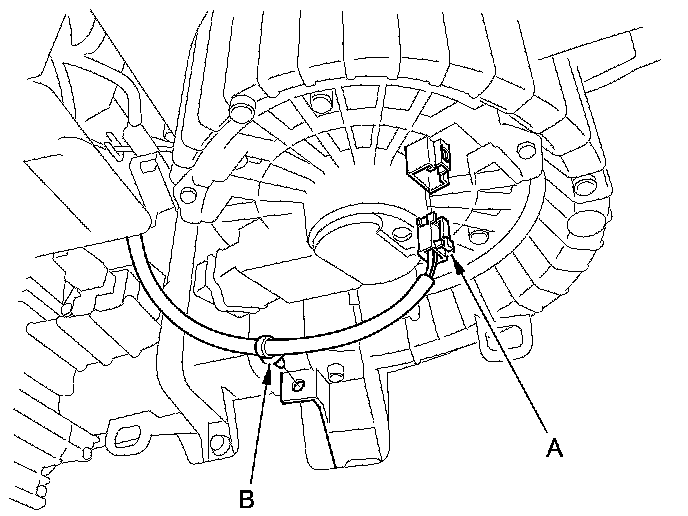 A

B