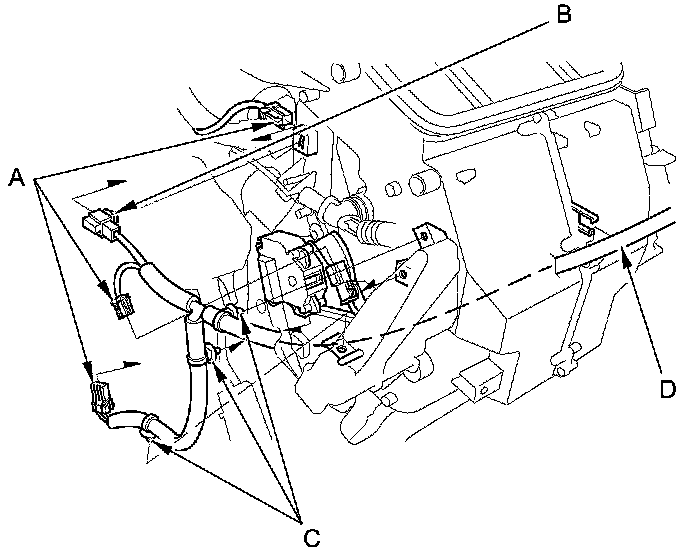 B
A
D
C