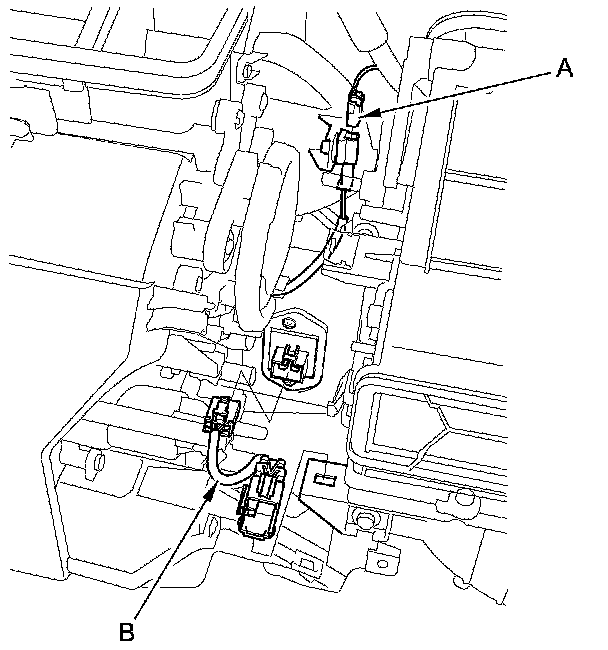 A

B