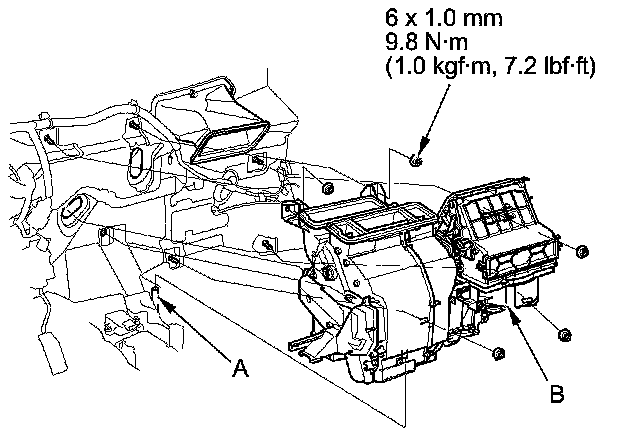 6 x 1.0 mm
9.8 N·m
(1.0 kgf·m, 7.2 lbf·ft)

A

B