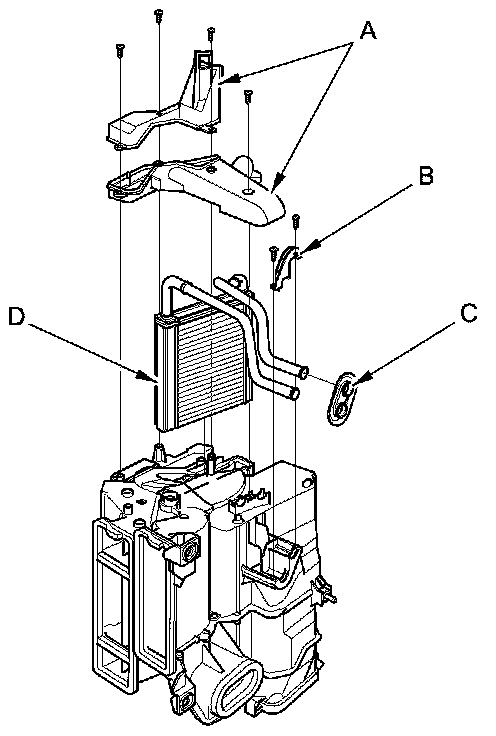 A
B
D
C