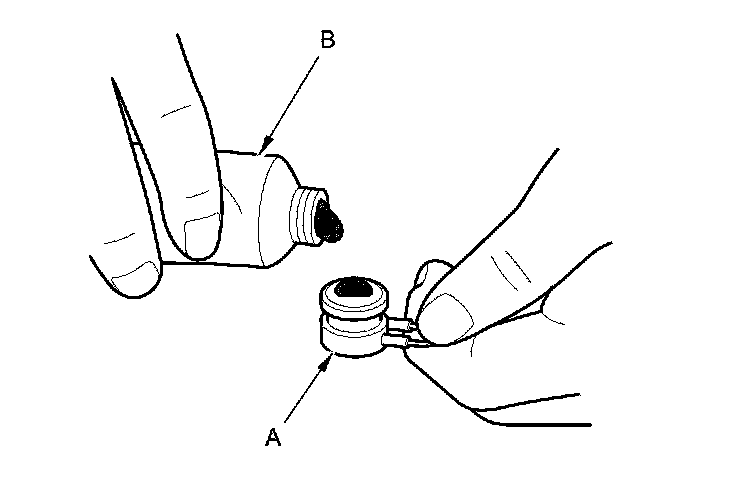 B

A