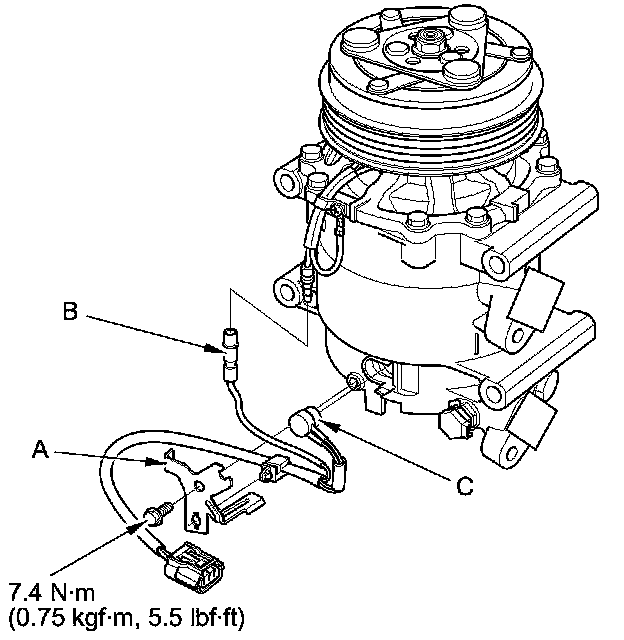 B

A

C

7.4 N·m
(0.75 kgf·m, 5.5 lbf·ft)