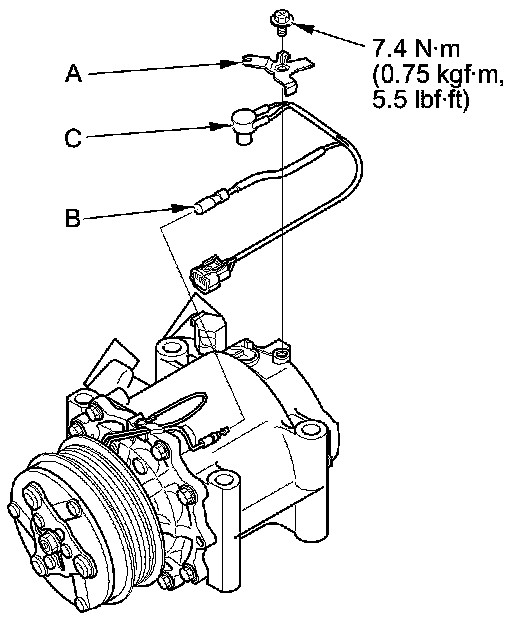 7.4 N·m
(0.75 kgf·m,
5.5 lbf·ft)

A

C

B