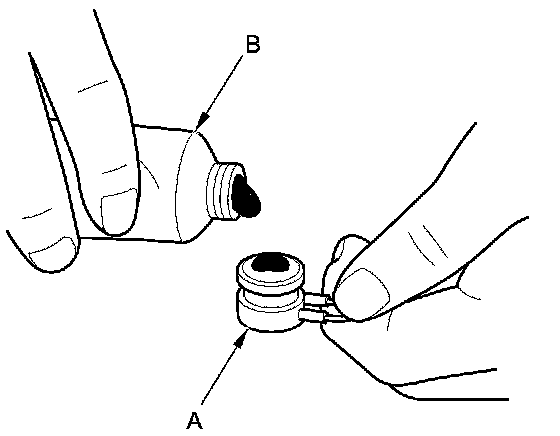 B

A