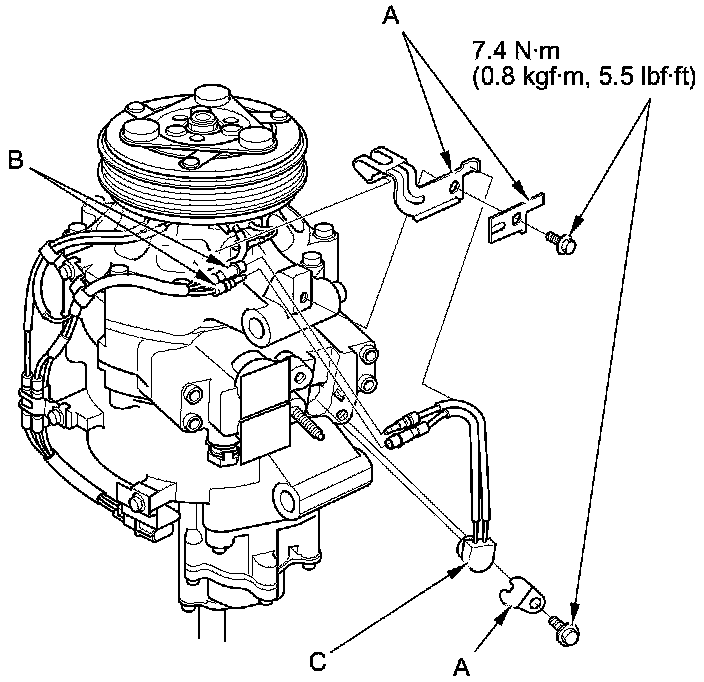 A

7.4 N·m
(0.8 kgf·m, 5.5 lbf·ft)

B

C

A