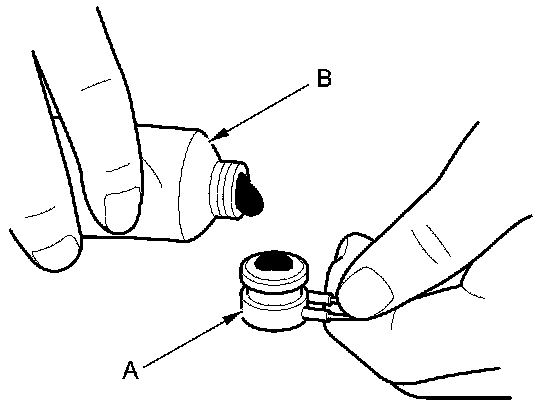 B

A