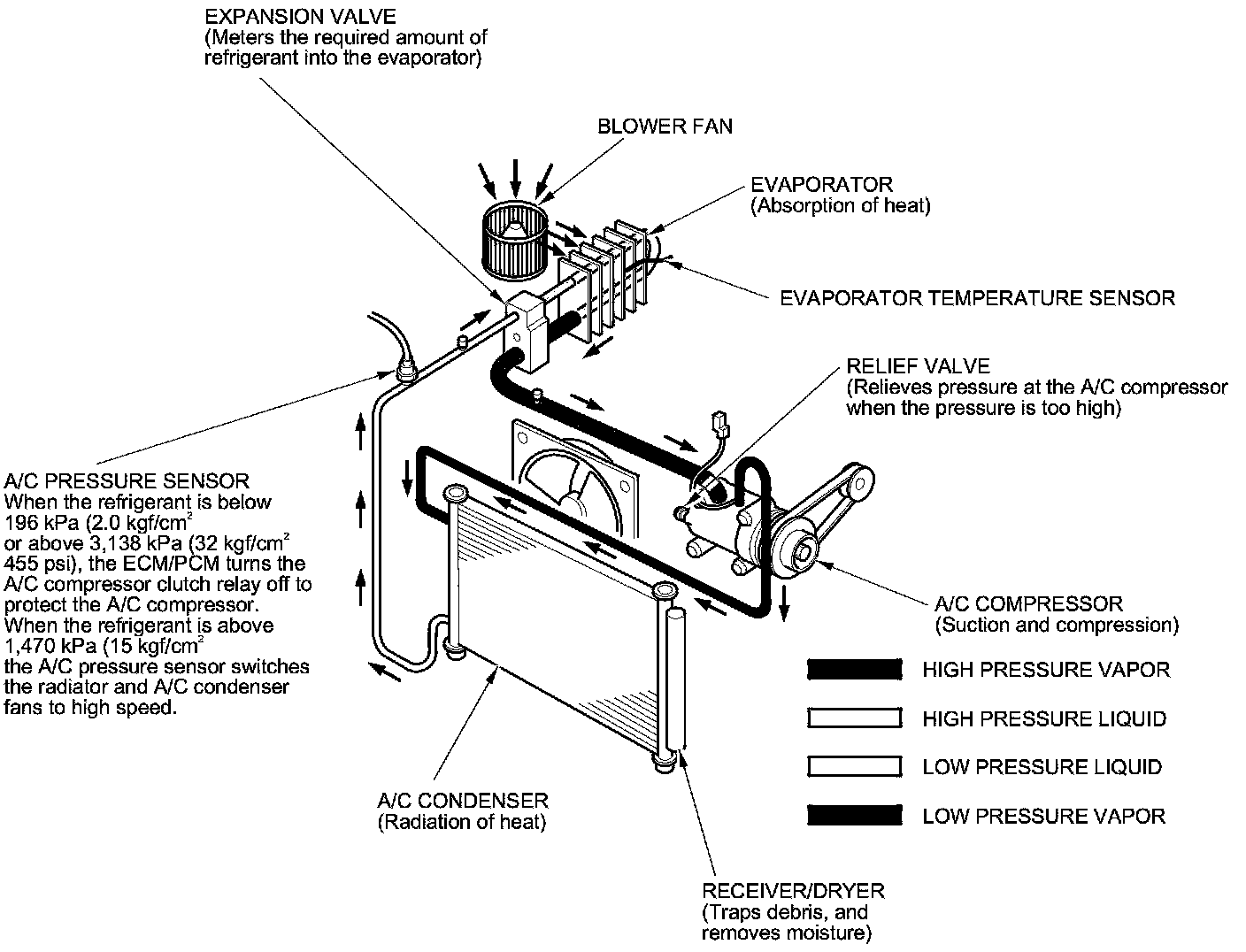 EXPANSION VALVE
(Meters the required amount of refrigerant into the evaporator)

BLOWER FAN

EVAPORATOR
(Absorption of heat)

EVAPORATOR TEMPERATURE SENSOR

RELIEF VALVE
(Relieves pressure at the A/C compressor when the pressure is too high)

A/C PRESSURE SENSOR
When the refrigerant is below 196 kPa (2.0 kgf/cm$^2$ or above 3,138 kPa (32 kgf/cm$^2$ 455 psi), the ECM/PCM turns the A/C compressor clutch relay off to protect the A/C compressor. When the refrigerant is above 1,470 kPa (15 kgf/cm$^2$ the A/C pressure sensor switches the radiator and A/C condenser fans to high speed.

A/C COMPRESSOR
(Suction and compression)

HIGH PRESSURE VAPOR

HIGH PRESSURE LIQUID

LOW PRESSURE LIQUID

LOW PRESSURE VAPOR

A/C CONDENSER
(Radiation of heat)

RECEIVER/DRYER
(Traps debris, and removes moisture)