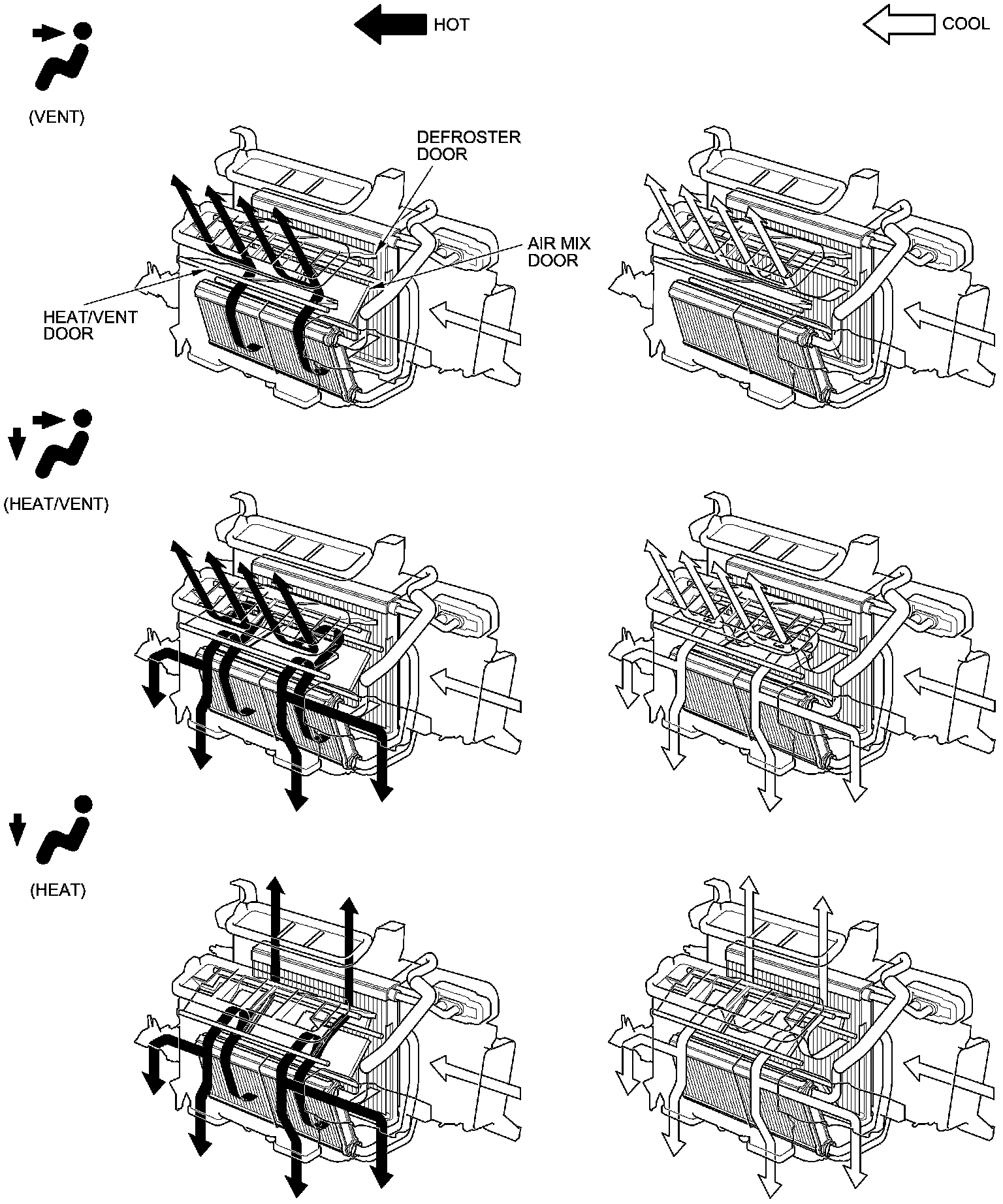 HOT

COOL

(VENT)

DEFROSTER DOOR

AIR MIX DOOR

HEAT/VENT DOOR

(HEAT/VENT)

(HEAT)