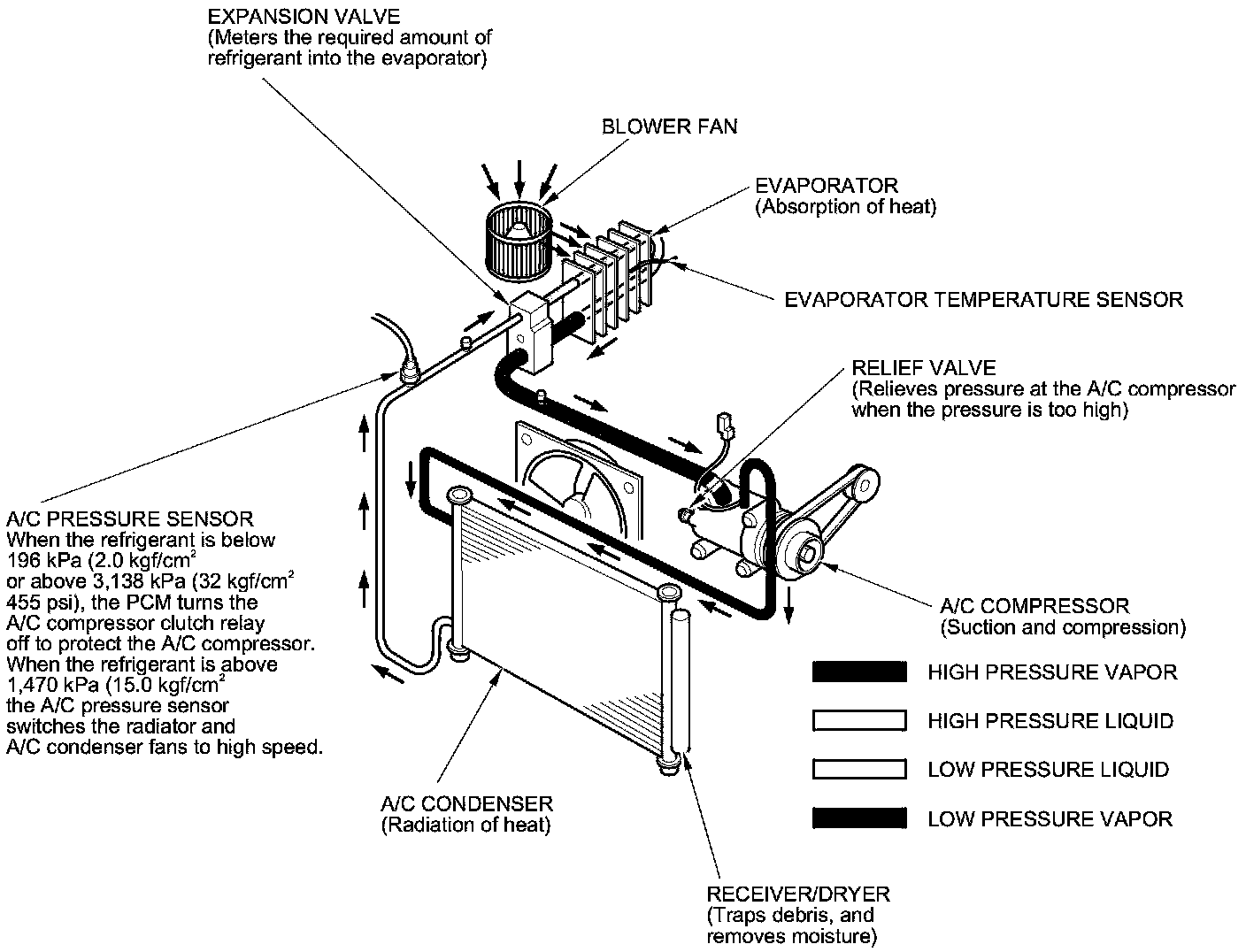 EXPANSION VALVE
(Meters the required amount of refrigerant into the evaporator)

BLOWER FAN

EVAPORATOR
(Absorption of heat)

EVAPORATOR TEMPERATURE SENSOR

RELIEF VALVE
(Relieves pressure at the A/C compressor when the pressure is too high)

A/C PRESSURE SENSOR
When the refrigerant is below 196 kPa (2.0 kgf/cm$^2$ or above 3,138 kPa (32 kgf/cm$^2$ 455 psi), the PCM turns the A/C compressor clutch relay off to protect the A/C compressor. When the refrigerant is above 1,470 kPa (15.0 kgf/cm$^2$ the A/C pressure sensor switches the radiator and A/C condenser fans to high speed.

A/C COMPRESSOR
(Suction and compression)

HIGH PRESSURE VAPOR

HIGH PRESSURE LIQUID

LOW PRESSURE LIQUID

LOW PRESSURE VAPOR

A/C CONDENSER
(Radiation of heat)

RECEIVER/DRYER
(Traps debris, and removes moisture)