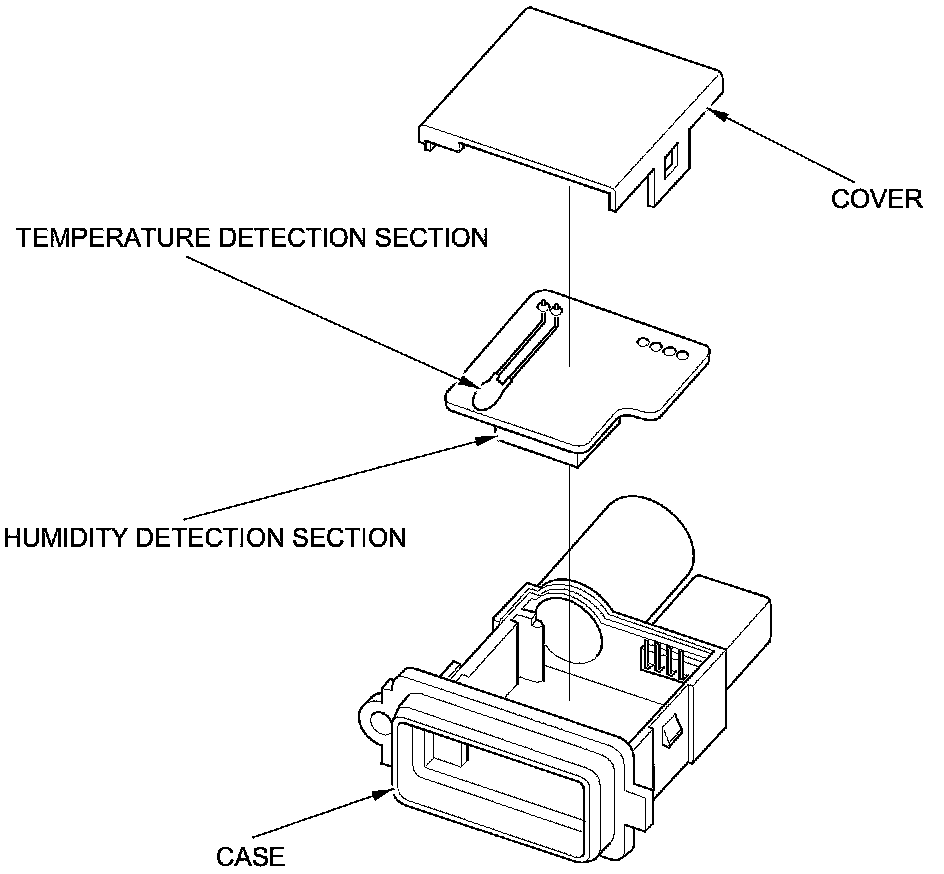 COVER

TEMPERATURE DETECTION SECTION

HUMIDITY DETECTION SECTION

CASE