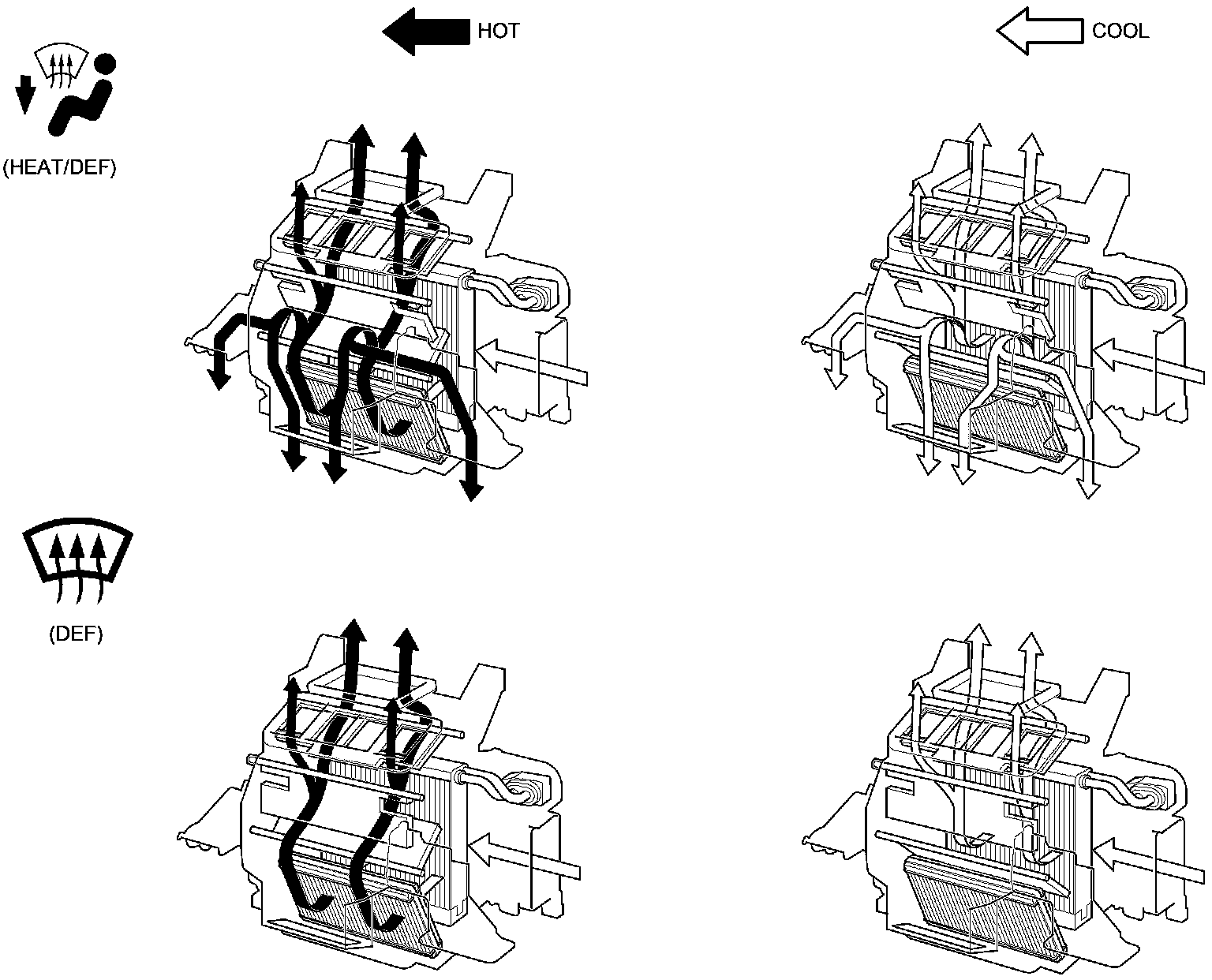 HOT

COOL

(HEAT/DEF)

(DEF)