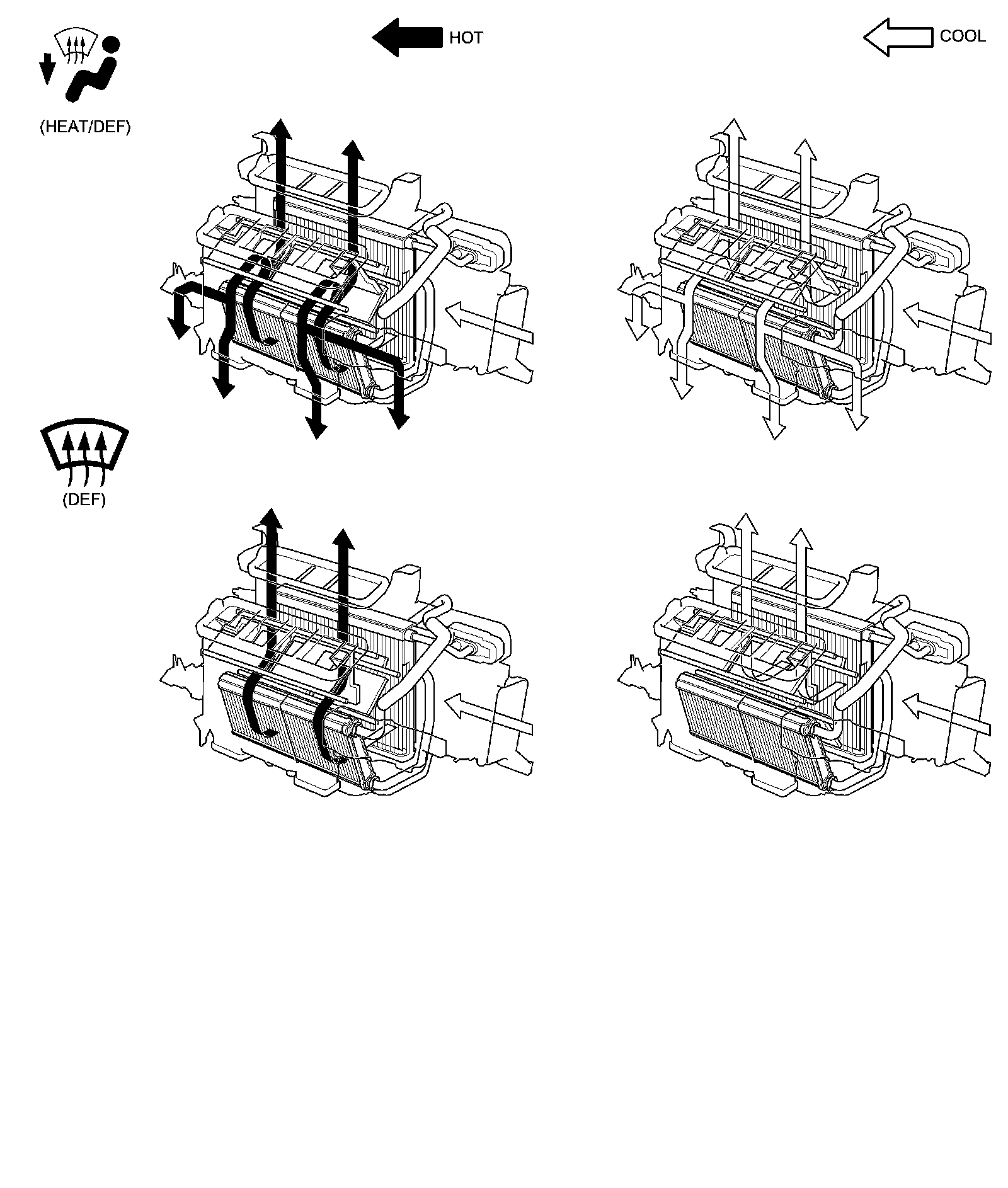 HOT

COOL

(HEAT/DEF)

(DEF)