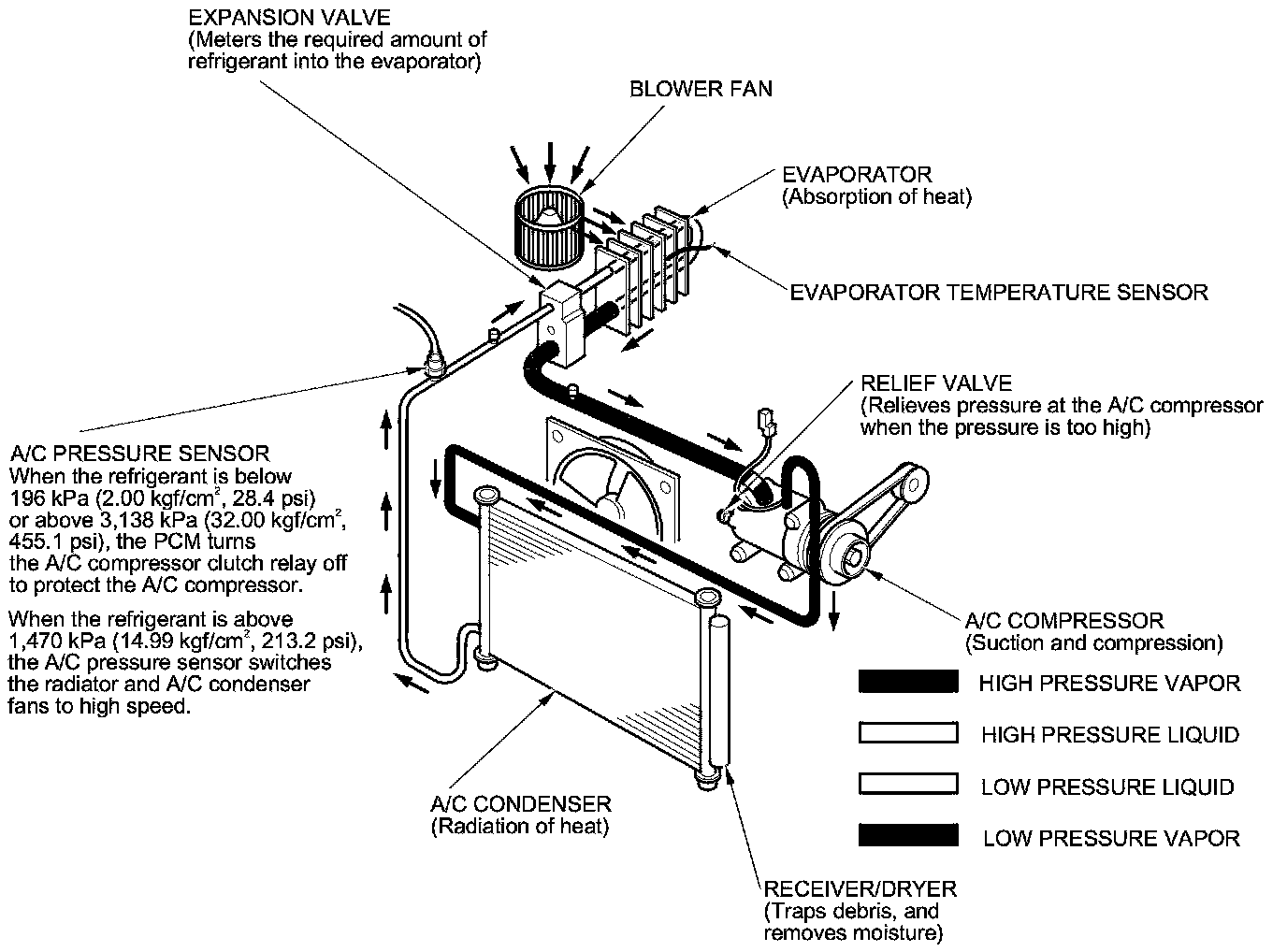 EXPANSION VALVE
(Meters the required amount of refrigerant into the evaporator)

BLOWER FAN

EVAPORATOR
(Absorption of heat)

EVAPORATOR TEMPERATURE SENSOR

RELIEF VALVE
(Relieves pressure at the A/C compressor when the pressure is too high)

A/C PRESSURE SENSOR
When the refrigerant is below 196 kPa (2.00 kgf/cm$^2$, 28.4 psi) or above 3,138 kPa (32.00 kgf/cm$^2$, 455.1 psi), the PCM turns the A/C compressor clutch relay off to protect the A/C compressor.

When the refrigerant is above 1,470 kPa (14.99 kgf/cm$^2$, 213.2 psi), the A/C pressure sensor switches the radiator and A/C condenser fans to high speed.

A/C COMPRESSOR
(Suction and compression)

HIGH PRESSURE VAPOR

HIGH PRESSURE LIQUID

LOW PRESSURE LIQUID

LOW PRESSURE VAPOR

A/C CONDENSER
(Radiation of heat)

RECEIVER/DRYER
(Traps debris, and removes moisture)