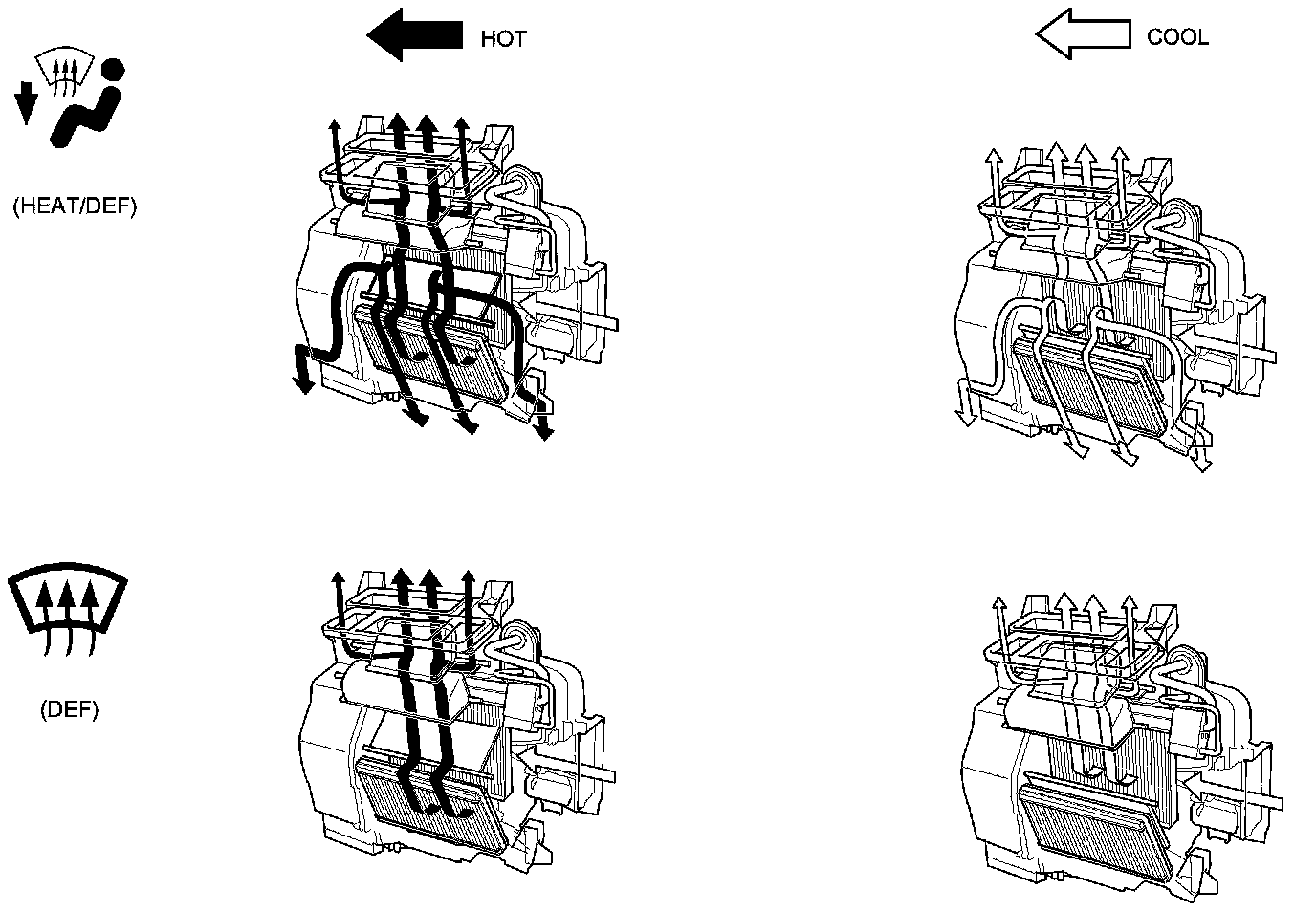 HOT

COOL

(HEAT/DEF)

(DEF)