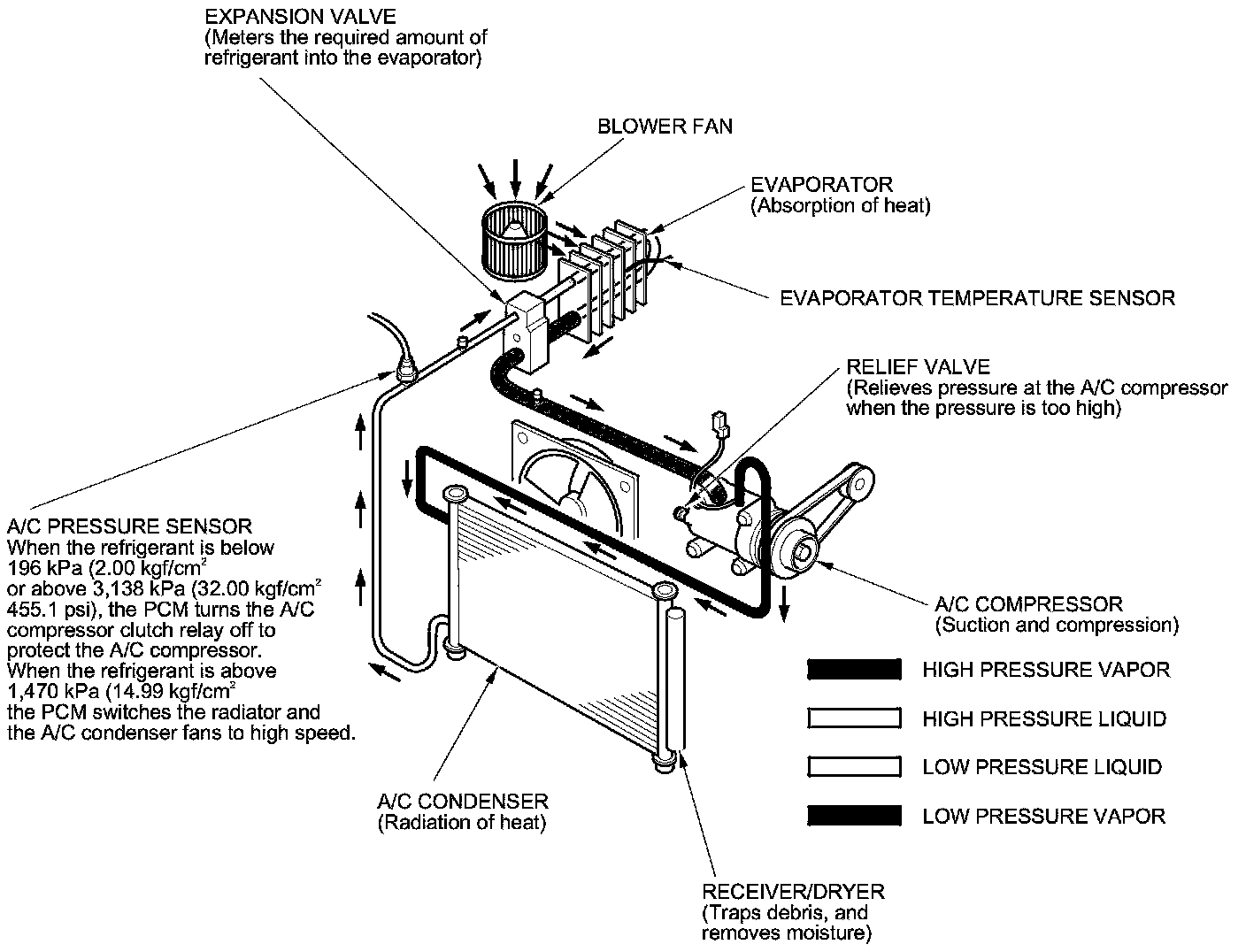 EXPANSION VALVE
(Meters the required amount of refrigerant into the evaporator)

BLOWER FAN

EVAPORATOR
(Absorption of heat)

EVAPORATOR TEMPERATURE SENSOR

RELIEF VALVE
(Relieves pressure at the A/C compressor when the pressure is too high)

A/C PRESSURE SENSOR
When the refrigerant is below 196 kPa (2.00 kgf/cm$^2$ or above 3,138 kPa (32.00 kgf/cm$^2$ 455.1 psi), the PCM turns the A/C compressor clutch relay off to protect the A/C compressor.
When the refrigerant is above 1,470 kPa (14.99 kgf/cm$^2$ the PCM switches the radiator and the A/C condenser fans to high speed.

A/C COMPRESSOR
(Suction and compression)

HIGH PRESSURE VAPOR

HIGH PRESSURE LIQUID

LOW PRESSURE LIQUID

LOW PRESSURE VAPOR

A/C CONDENSER
(Radiation of heat)

RECEIVER/DRYER
(Traps debris, and removes moisture)