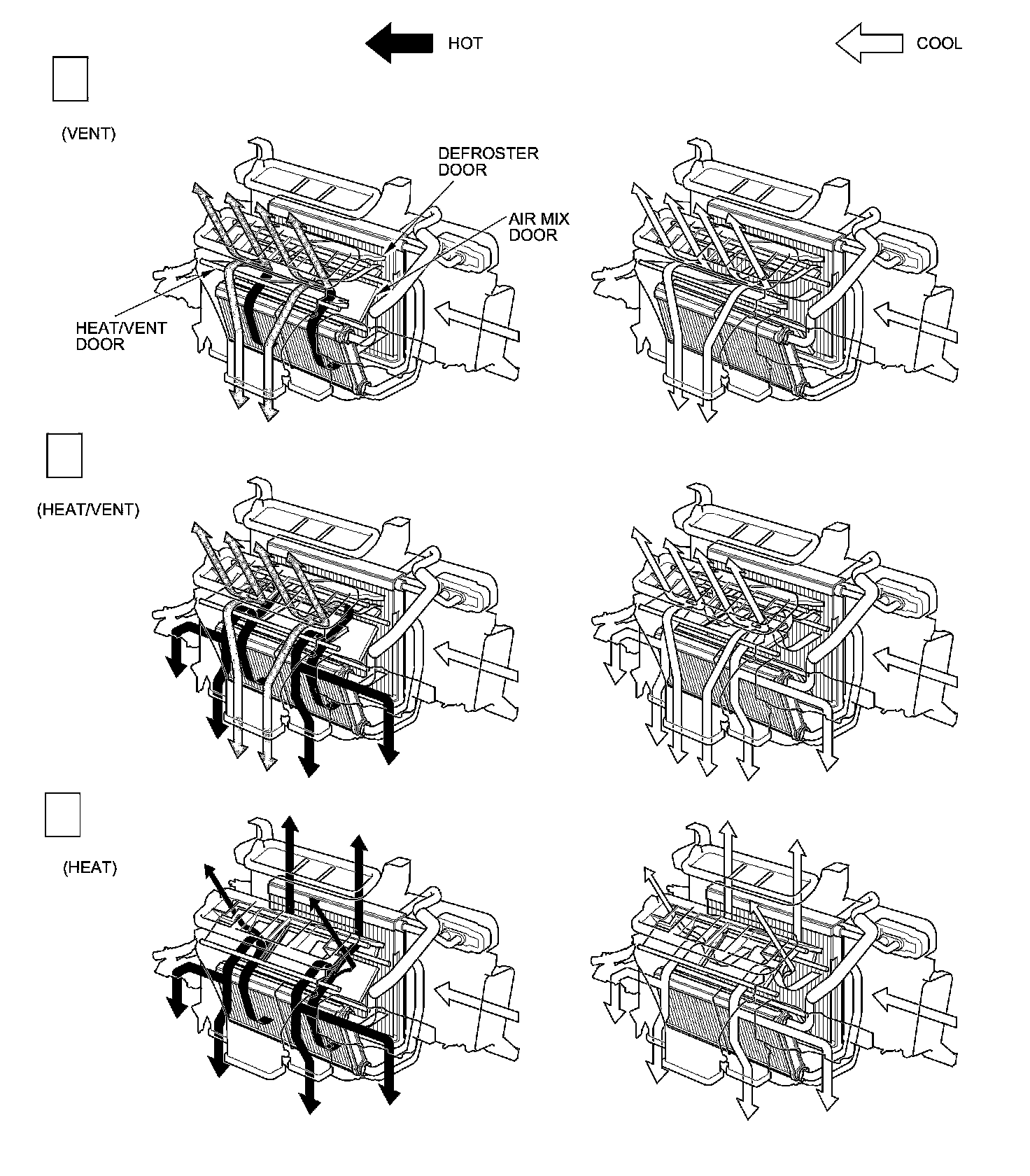 HOT

COOL

(VENT)

DEFROSTER DOOR

AIR MIX DOOR

HEAT/VENT DOOR

(HEAT/VENT)

(HEAT)