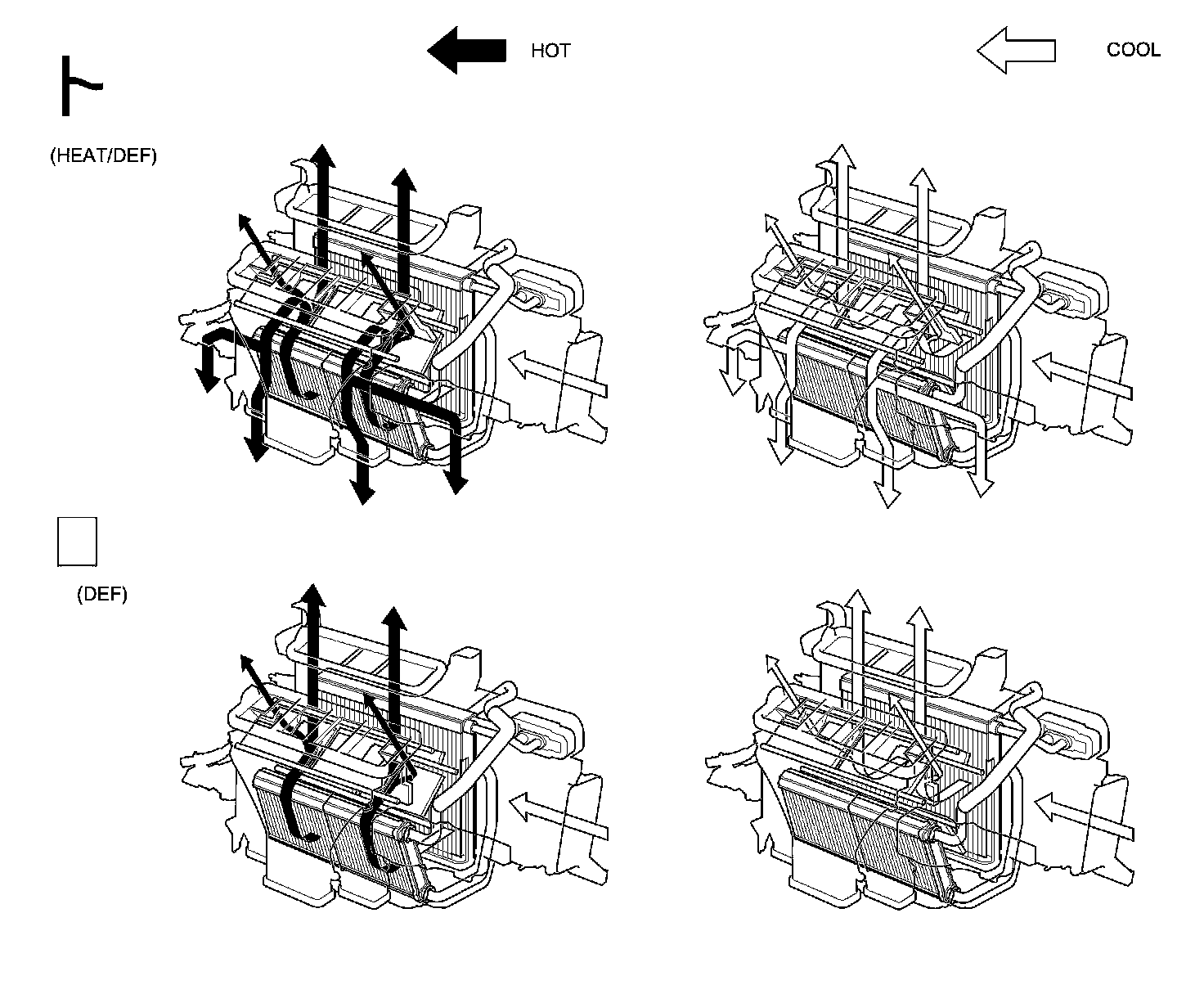 HOT

COOL

(HEAT/DEF)

(DEF)