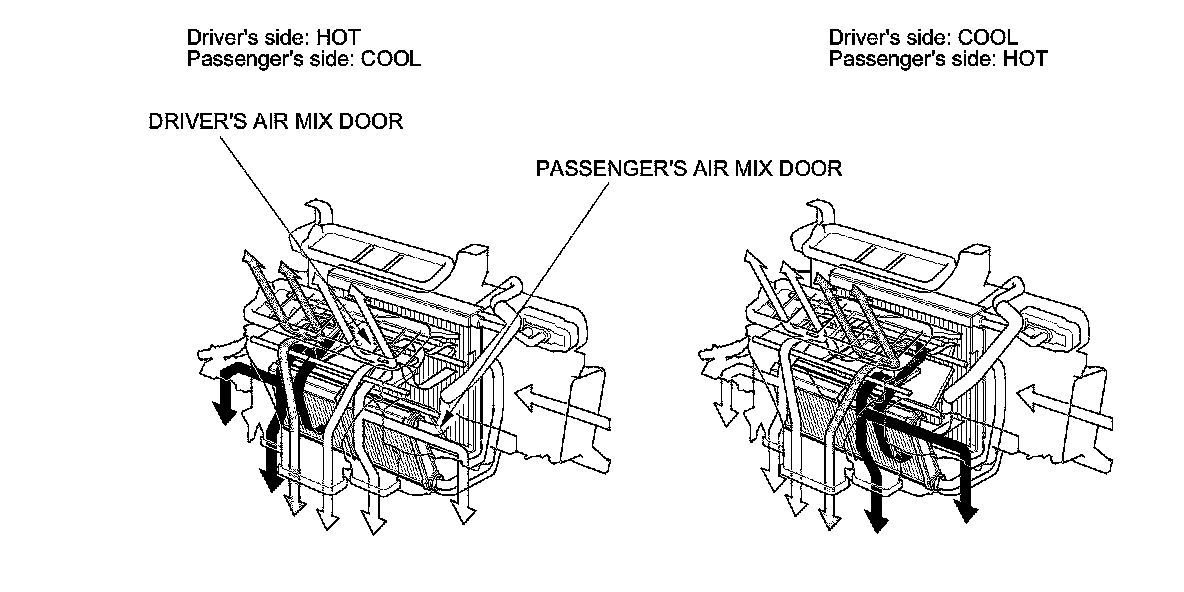 Driver's side: HOT
Passenger's side: COOL

DRIVER'S AIR MIX DOOR

PASSENGER'S AIR MIX DOOR

Driver's side: COOL
Passenger's side: HOT