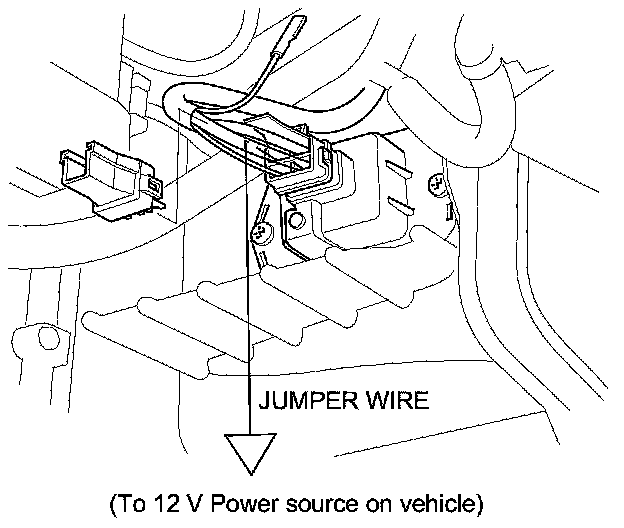 JUMPER WIRE

(To 12 V Power source on vehicle)