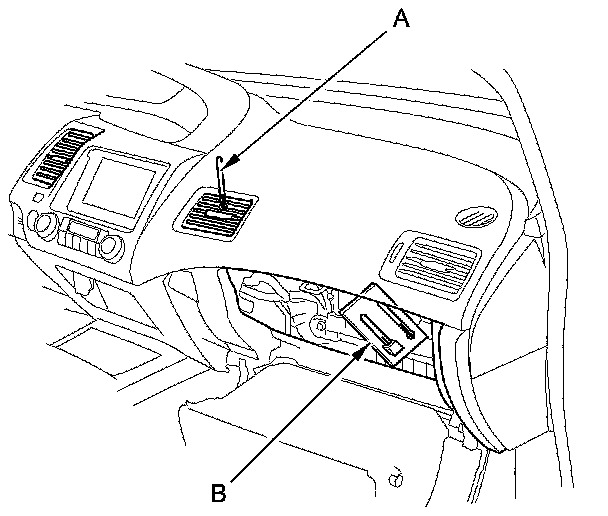 A

B